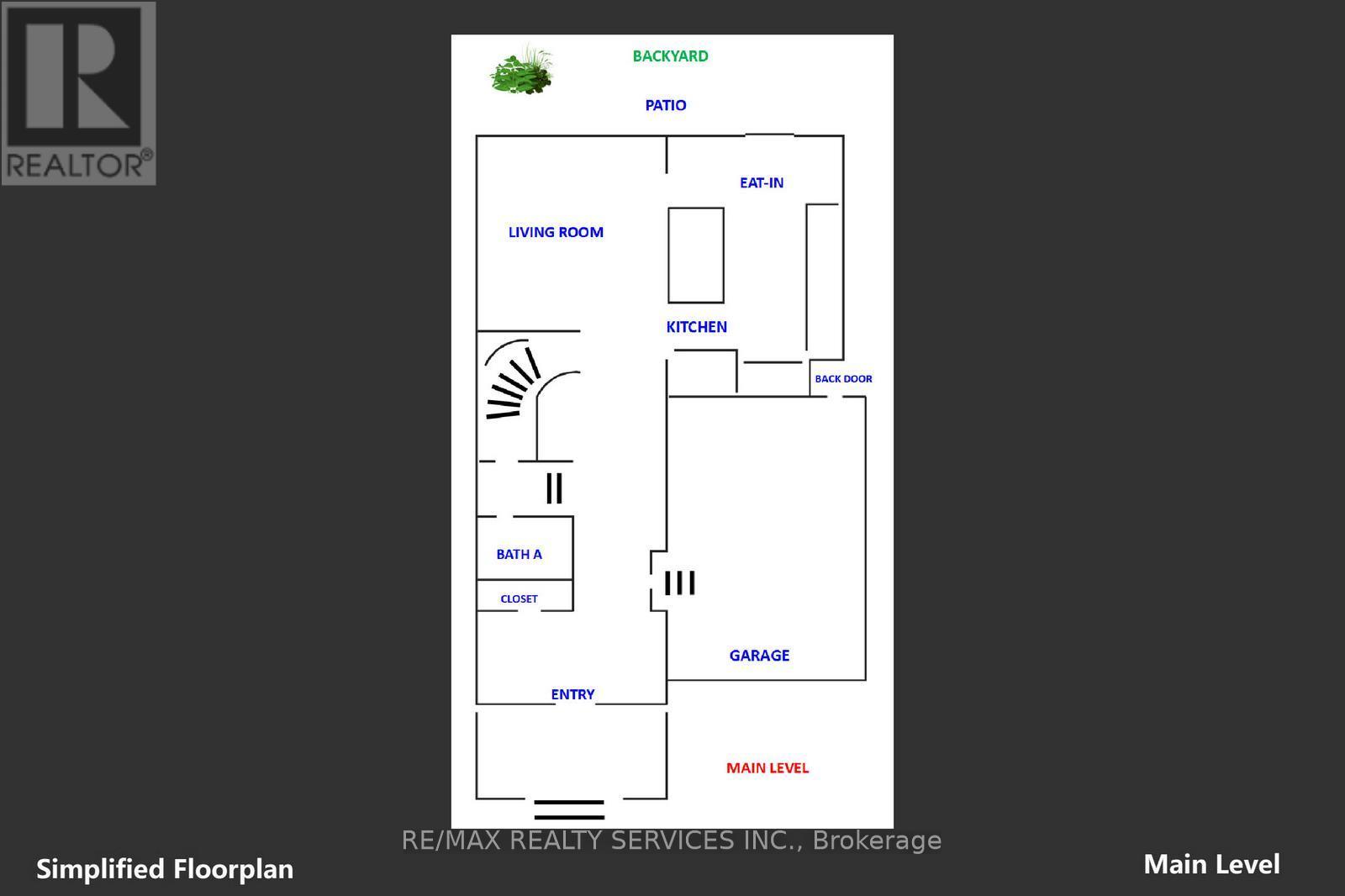 REALTOR®

BACKYARD

PATIO

EAT-IN

LIVING ROOM

KITCHEN

BACK DOOR

BATH A

CLOSET

GARAGE

ENTRY

MAIN LEVEL

RE/MAX REALTY SERVICES INC., Brokerage

Simplified Floorplan

Main Level